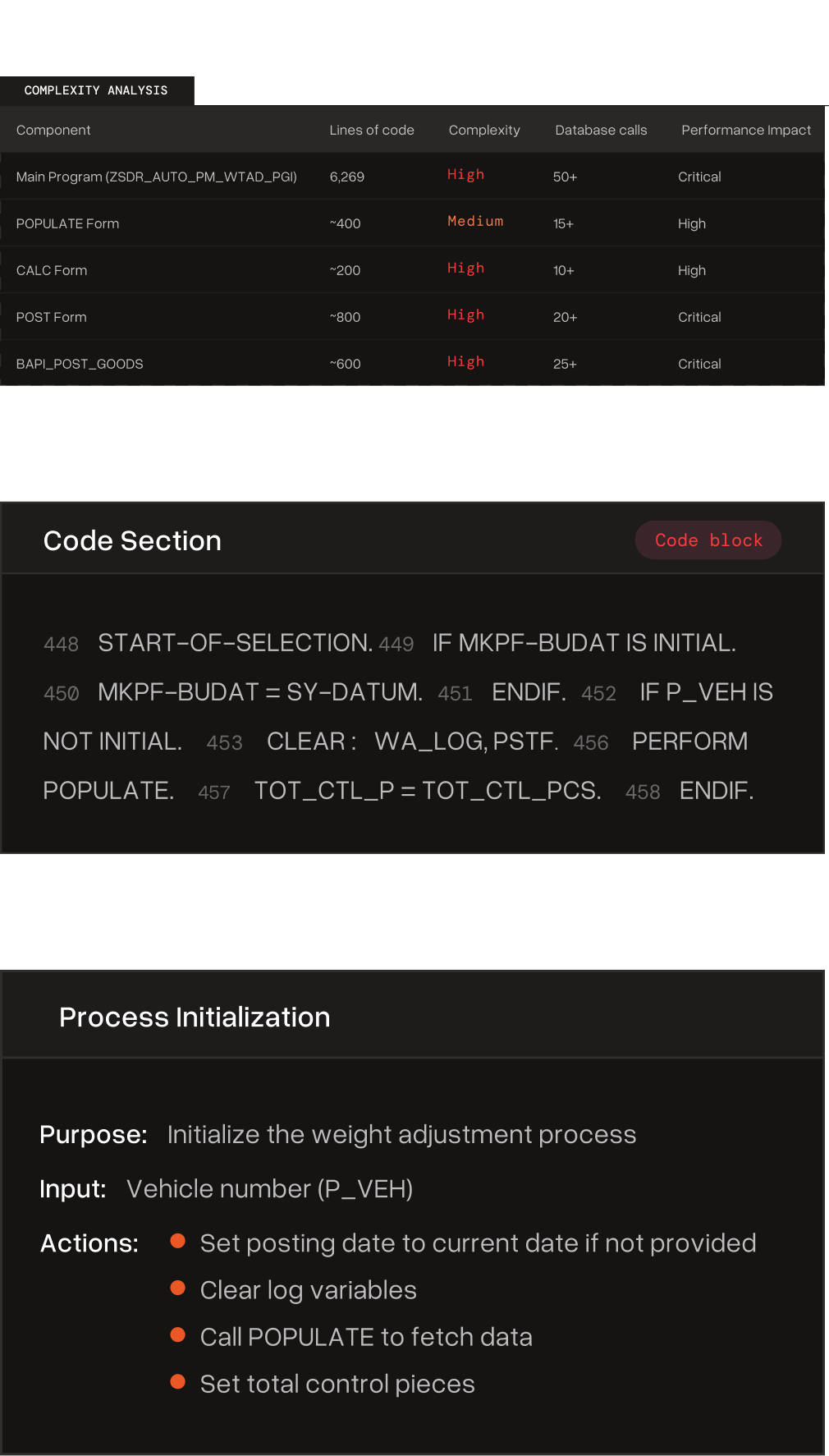 COMPLEXITY ANALYSIS

| Component | Lines of code | Complexity | Database calls | Performance Impact |
|---|---|---|---|---|
| Main Program (ZSDR_AUTO_PM_WTAD_PGI) | 6,269 | High | 50+ | Critical |
| POPULATE Form | ~400 | Medium | 15+ | High |
| CALC Form | ~200 | High | 10+ | High |
| POST Form | ~800 | High | 20+ | Critical |
| BAPI_POST_GOODS | ~600 | High | 25+ | Critical |

Code Section

Code block

448 START-OF-SELECTION. 449 IF MKPF-BUDAT IS INITIAL. 450 MKPF-BUDAT = SY-DATUM. 451 ENDIF. 452 IF P_VEH IS NOT INITIAL. 453 CLEAR : WA_LOG, PSTF. 456 PERFORM POPULATE. 457 TOT_CTL_P = TOT_CTL_PCS. 458 ENDIF.

Process Initialization

Purpose: Initialize the weight adjustment process

Input: Vehicle number (P_VEH)

Actions:
• Set posting date to current date if not provided
• Clear log variables
• Call POPULATE to fetch data
• Set total control pieces